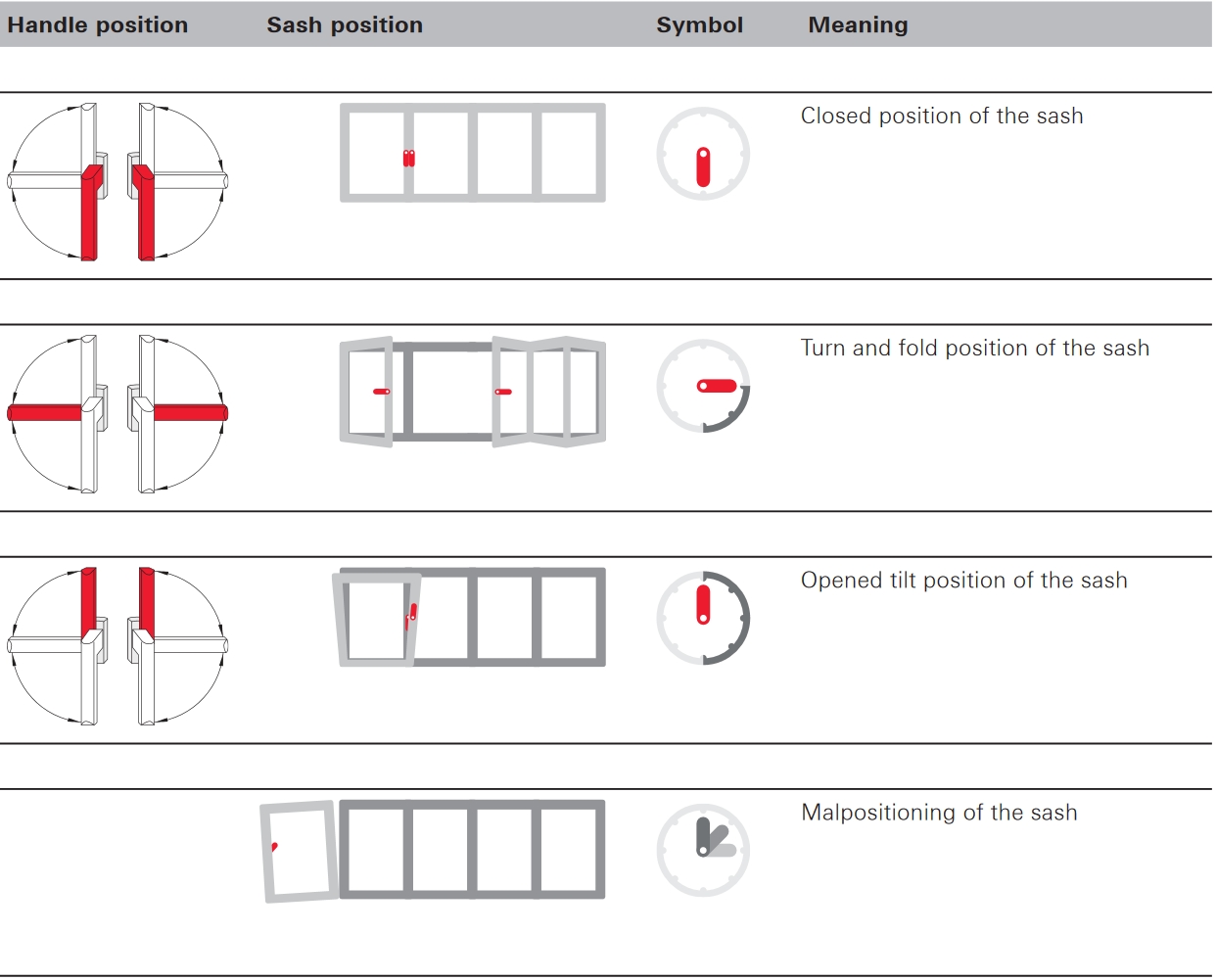 | Handle position | Sash position | Symbol | Meaning |
|---|---|---|---|
| | | | Closed position of the sash |
| | | | Turn and fold position of the sash |
| | | | Opened tilt position of the sash |
| | | | Malpositioning of the sash |